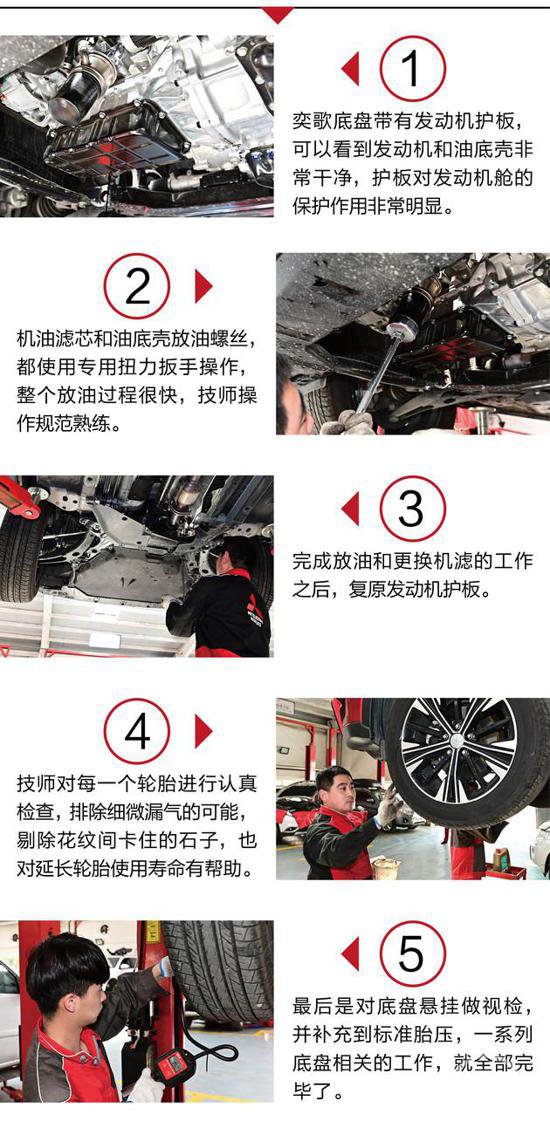 1

奕歌底盘带有发动机护板，可以看到发动机和油底壳非常干净，护板对发动机舱的保护作用非常明显。

2

机油滤芯和油底壳放油螺丝，都使用专用扭力扳手操作，整个放油过程很快，技师操作规范熟练。

3

完成放油和更换机滤的工作之后，复原发动机护板。

4

技师对每一个轮胎进行认真检查，排除细微漏气的可能，剔除花纹间卡住的石子，也对延长轮胎使用寿命有帮助。

5

最后是对底盘悬挂做视检，并补充到标准胎压，一系列底盘相关的工作，就全部完毕了。